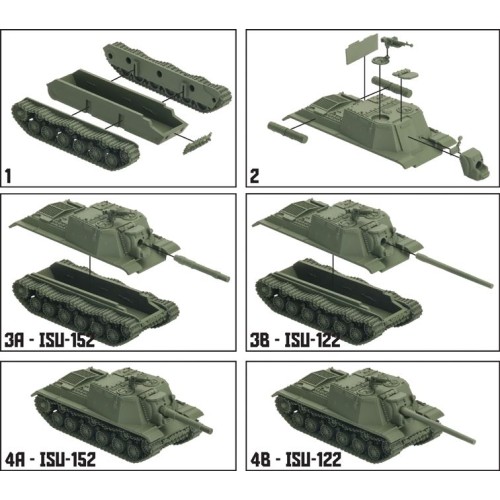 1

2

3A - ISU-152

3B - ISU-122

4A - ISU-152

4B - ISU-122