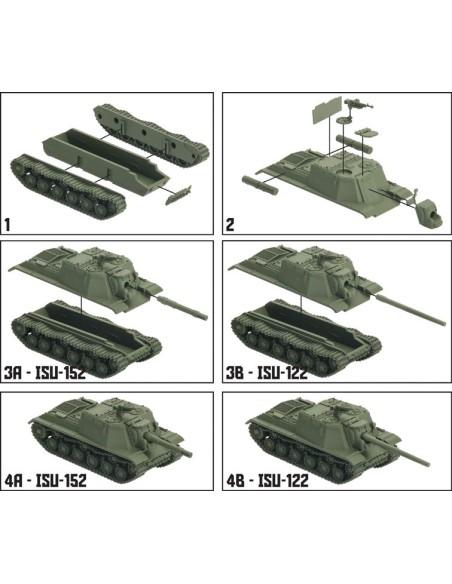 1

2

3A - ISU-152

3B - ISU-122

4A - ISU-152

4B - ISU-122